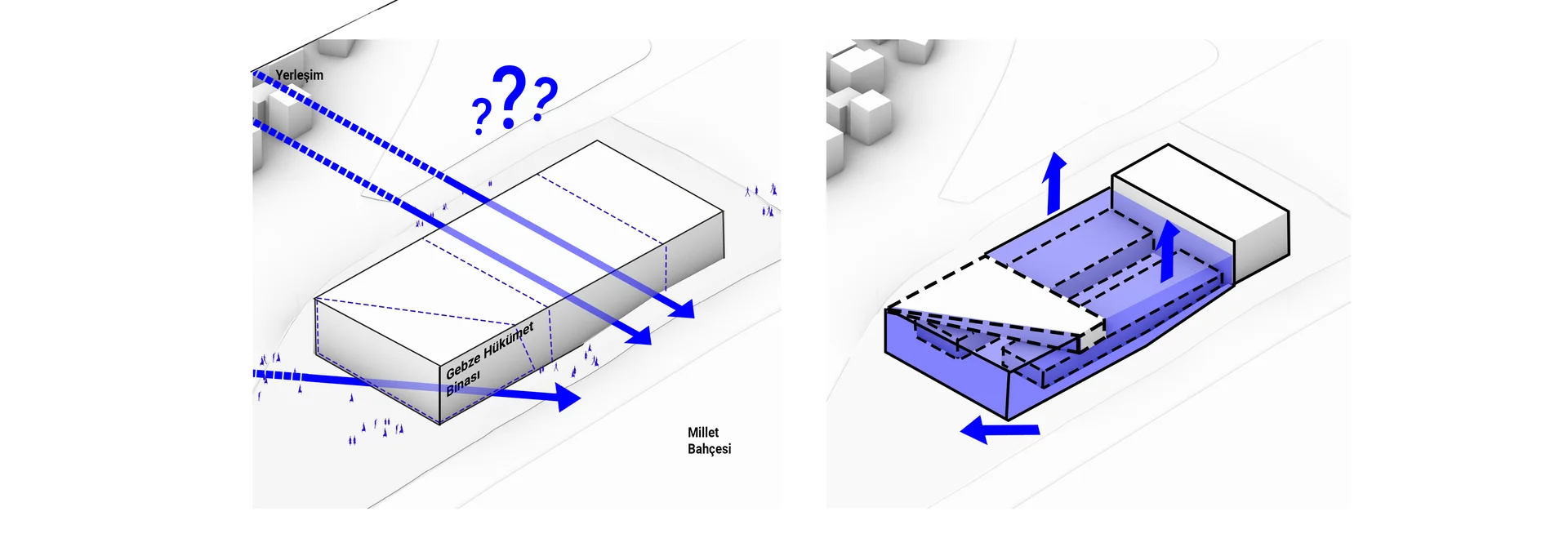 Yerleşim

???

Gebze Hükümet Binası

Millet Bahçesi