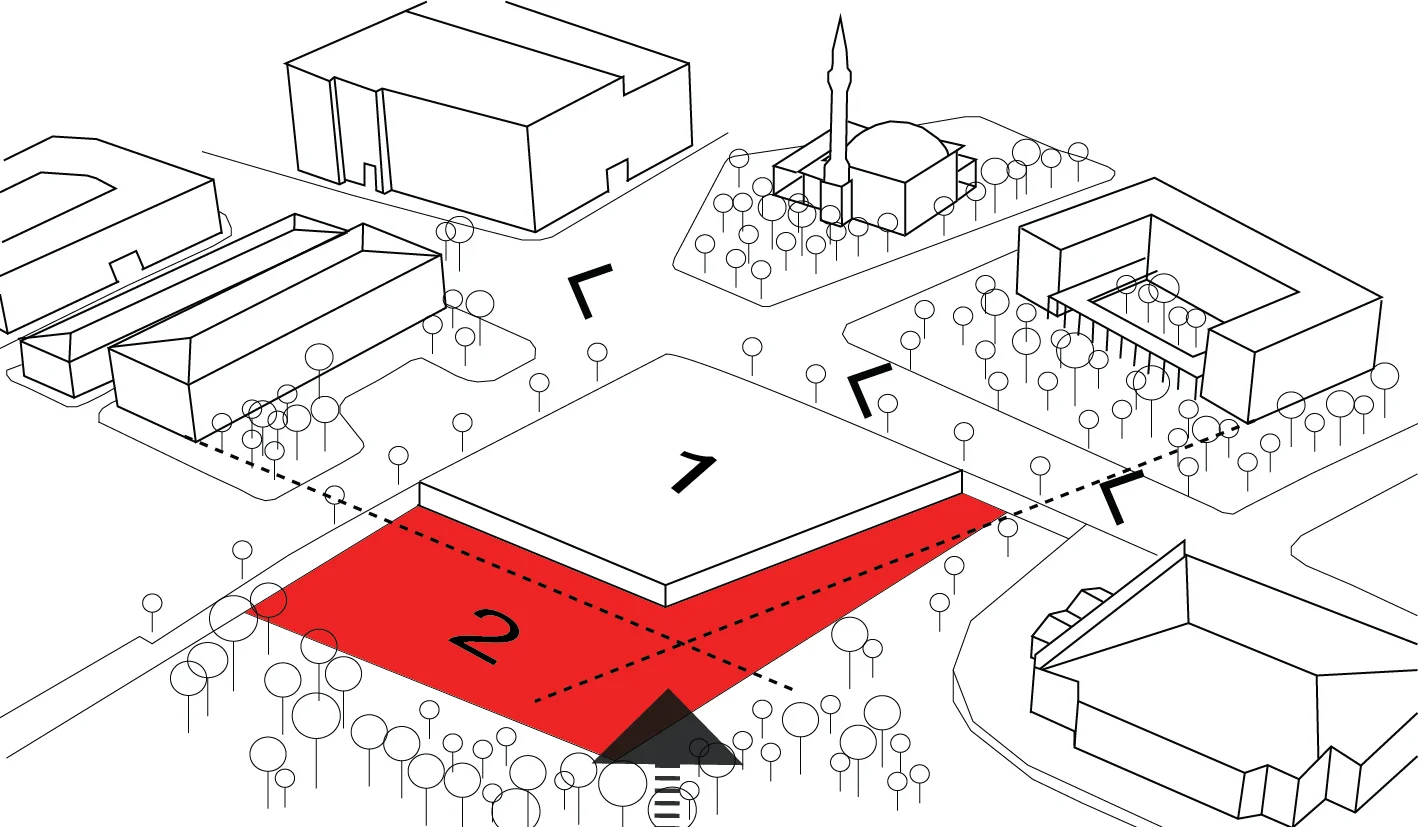 1
2