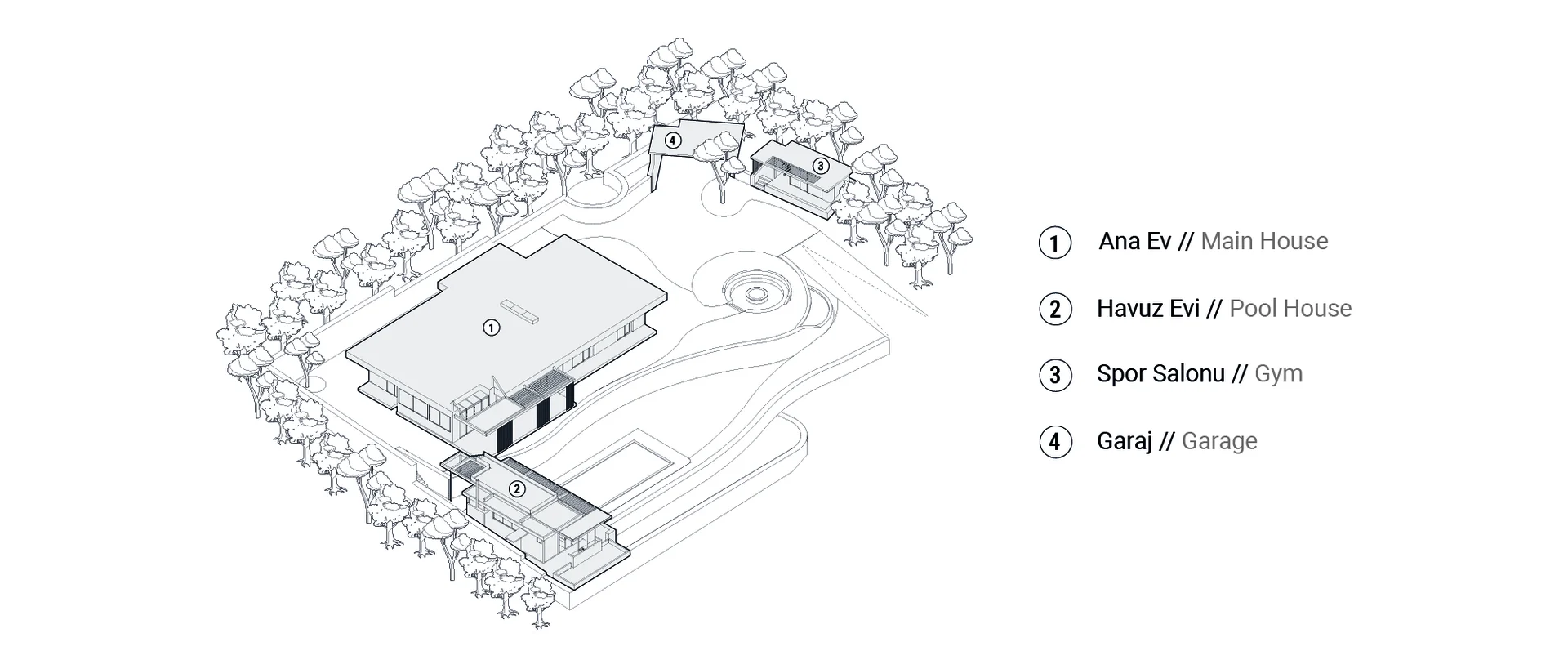 4
3
1
2

1 Ana Ev // Main House

2 Havuz Evi // Pool House

3 Spor Salonu // Gym

4 Garaj // Garage